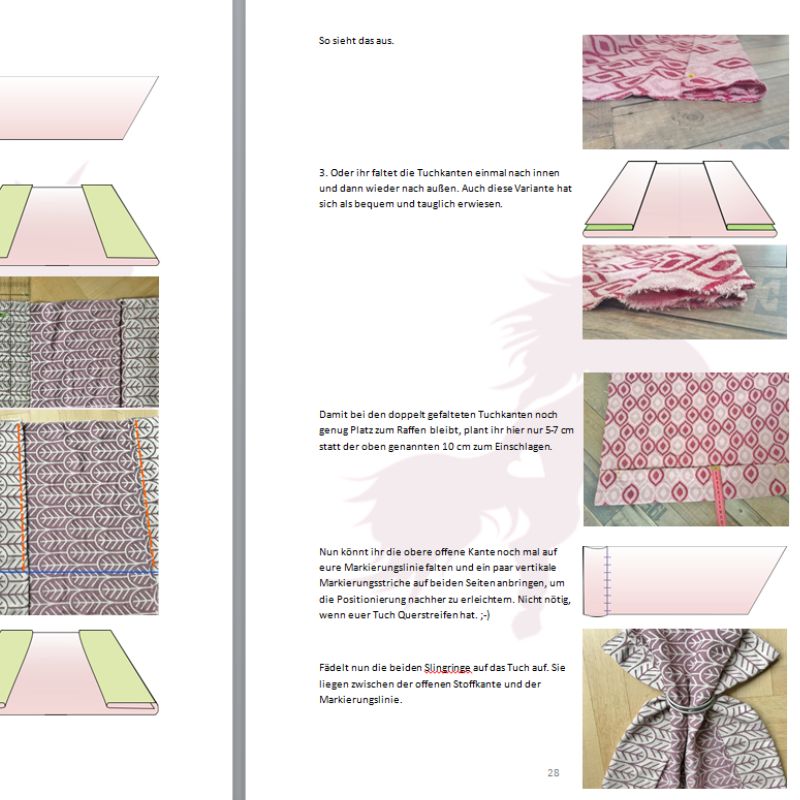 So sieht das aus.

3. Oder ihr faltet die Tuchkanten einmal nach innen und dann wieder nach außen. Auch diese Variante hat sich als bequem und tauglich erwiesen.

Damit bei den doppelt gefalteten Tuchkanten noch genug Platz zum Raffen bleibt, plant ihr hier nur 5-7 cm statt der oben genannten 10 cm zum Einschlagen.

Nun könnt ihr die obere offene Kante noch mal auf eure Markierungslinie falten und ein paar vertikale Markierungsstriche auf beiden Seiten anbringen, um die Positionierung nachher zu erleichtern. Nicht nötig, wenn euer Tuch Querstreifen hat. ;-)

Fädelt nun die beiden Slingringe auf das Tuch auf. Sie liegen zwischen der offenen Stoffkante und der Markierungslinie.

28